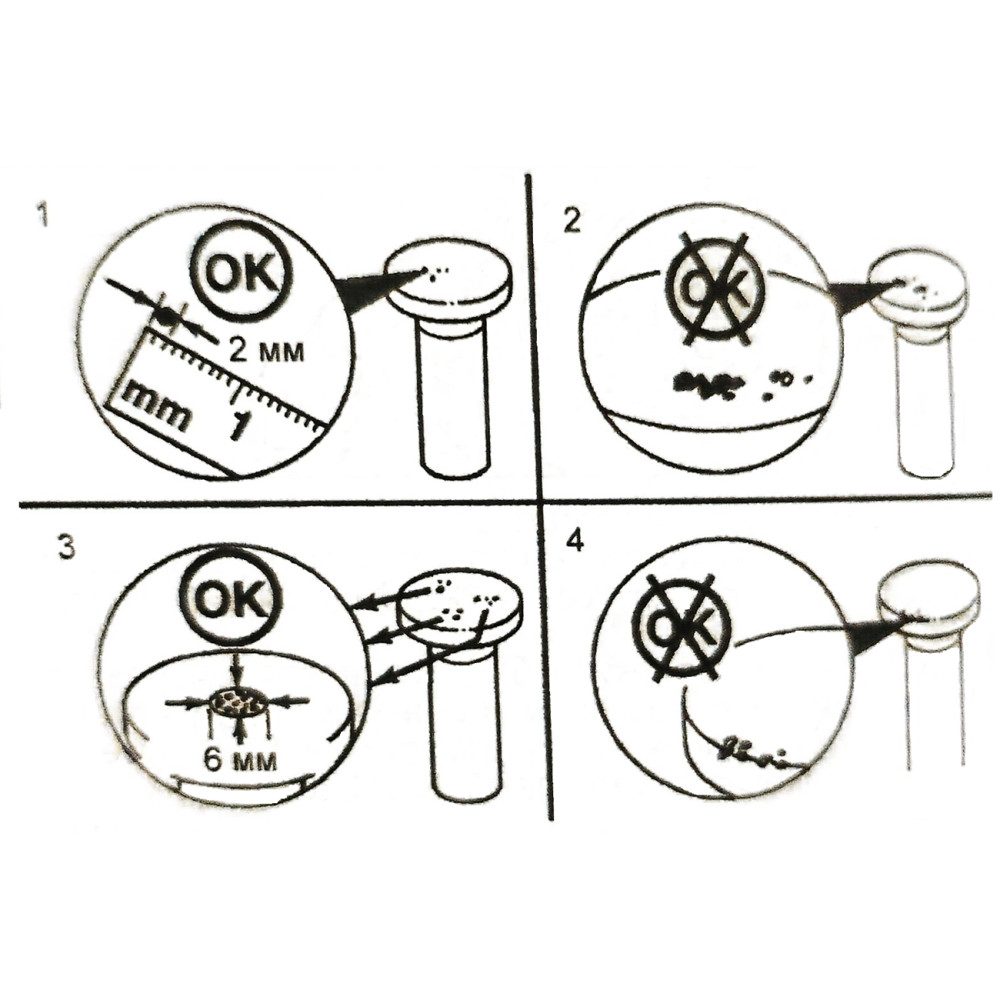 1

OK

2 мм

mm 1

2

OK

3

OK

6 мм

4

OK